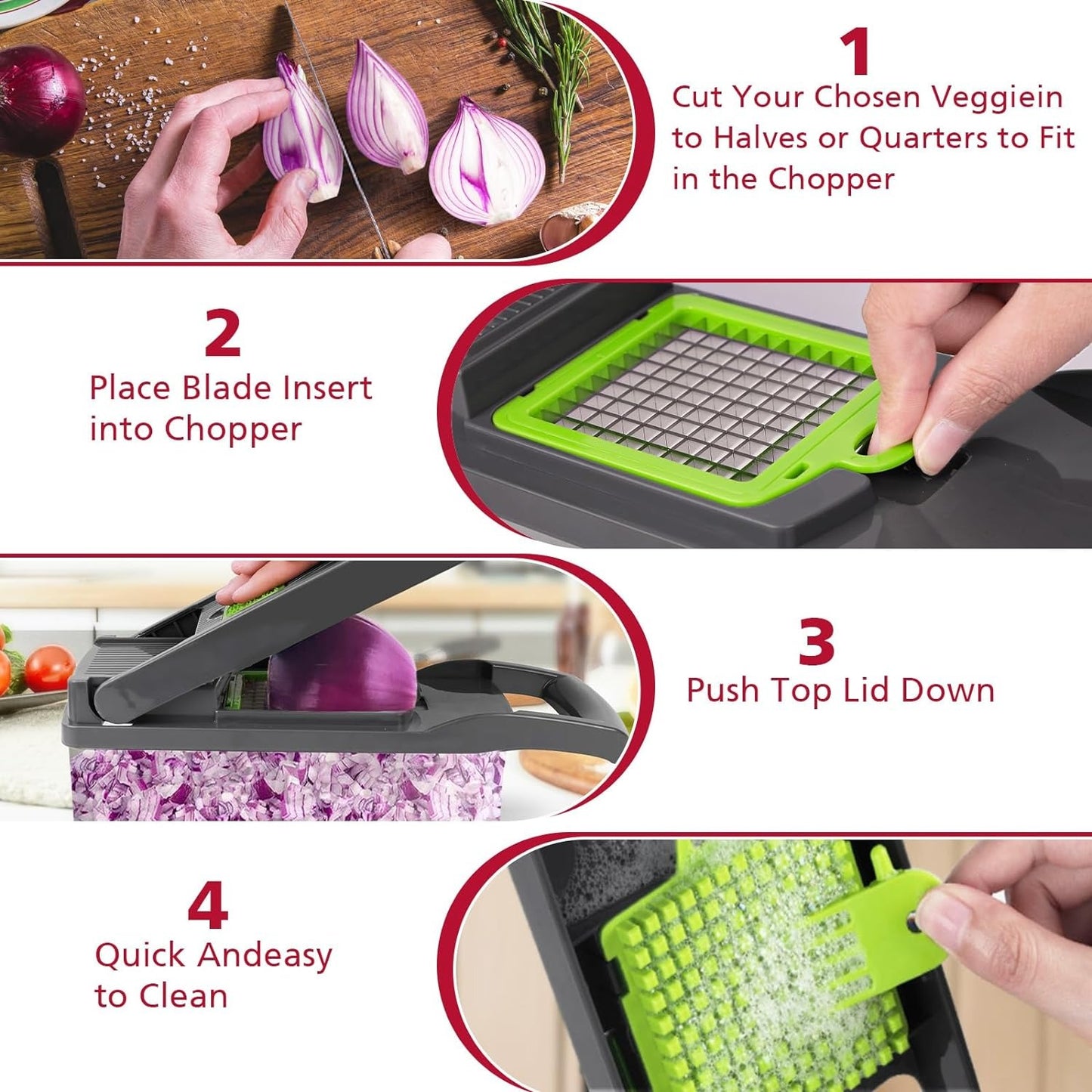 1
Cut Your Chosen Veggiein to Halves or Quarters to Fit in the Chopper

2
Place Blade Insert into Chopper

3
Push Top Lid Down

4
Quick Andeasy to Clean